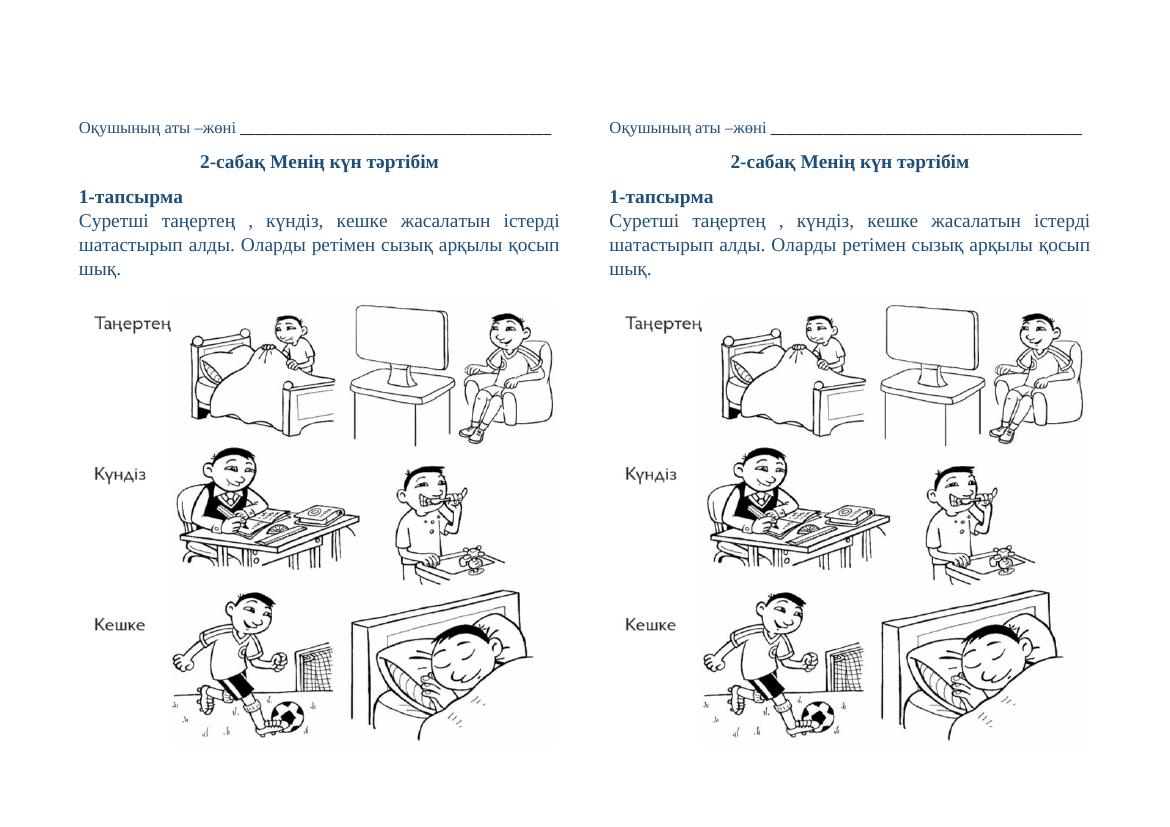 Оқушының аты –жөні ____________________________________

2-сабақ Менің күн тәртібім

1-тапсырма
Суретші таңертең , күндіз, кешке жасалатын істерді шатастырып алды. Оларды ретімен сызық арқылы қосып шық.

Таңертең

Күндіз

Кешке

Оқушының аты –жөні ____________________________________

2-сабақ Менің күн тәртібім

1-тапсырма
Суретші таңертең , күндіз, кешке жасалатын істерді шатастырып алды. Оларды ретімен сызық арқылы қосып шық.

Таңертең

Күндіз

Кешке